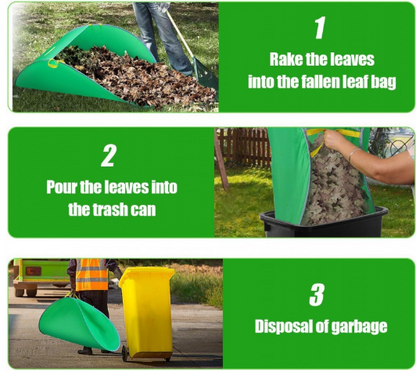 1
Rake the leaves into the fallen leaf bag

2
Pour the leaves into the trash can

3
Disposal of garbage