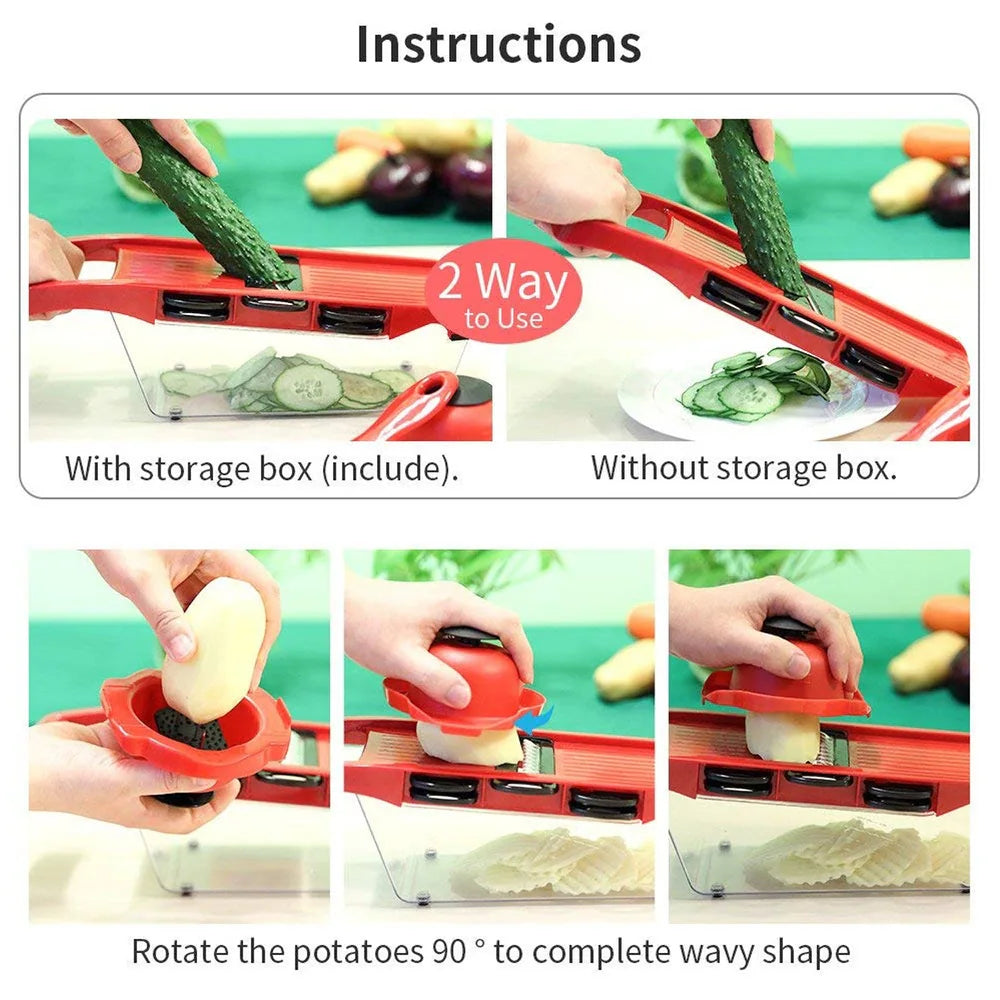 Instructions

2 Way to Use

With storage box (include).

Without storage box.

Rotate the potatoes 90 ° to complete wavy shape