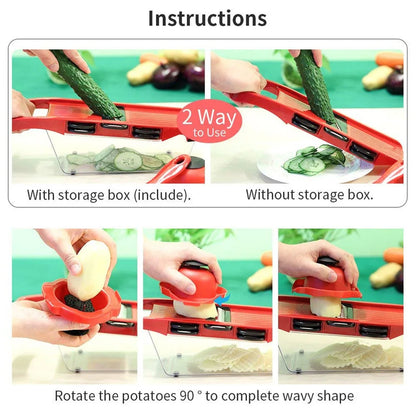 Instructions

2 Way to Use

With storage box (include).

Without storage box.

Rotate the potatoes 90 ° to complete wavy shape